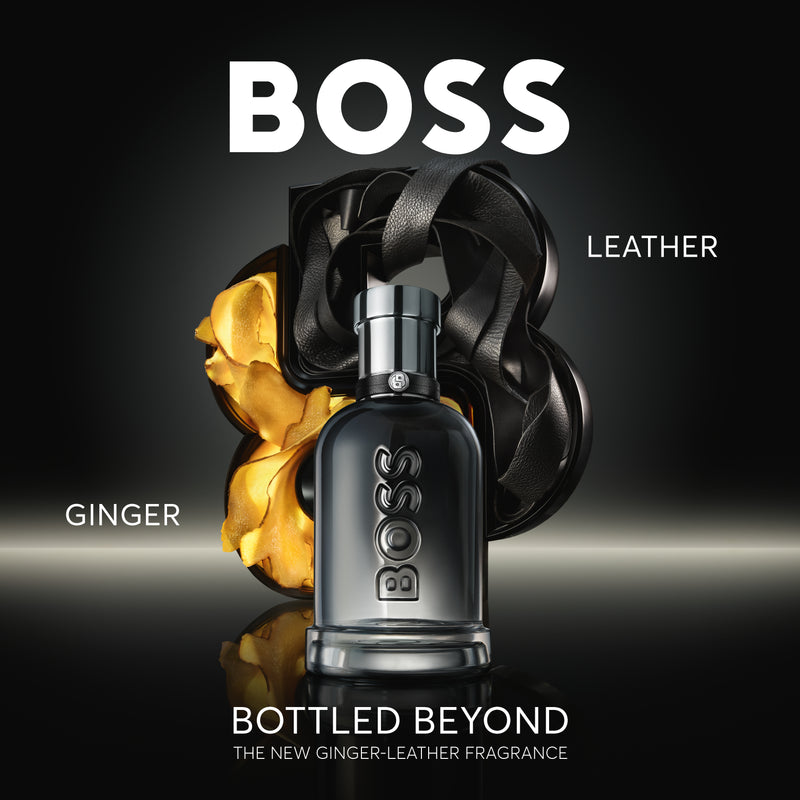 BOSS

LEATHER

GINGER

BOSS

BOTTLED BEYOND
THE NEW GINGER-LEATHER FRAGRANCE