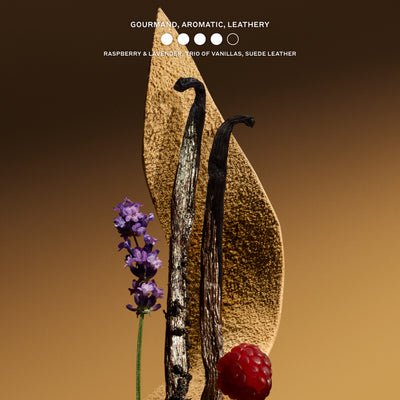 GOURMAND, AROMATIC, LEATHERY

RASPBERRY & LAVENDER, TRIO OF VANILLAS, SUEDE LEATHER