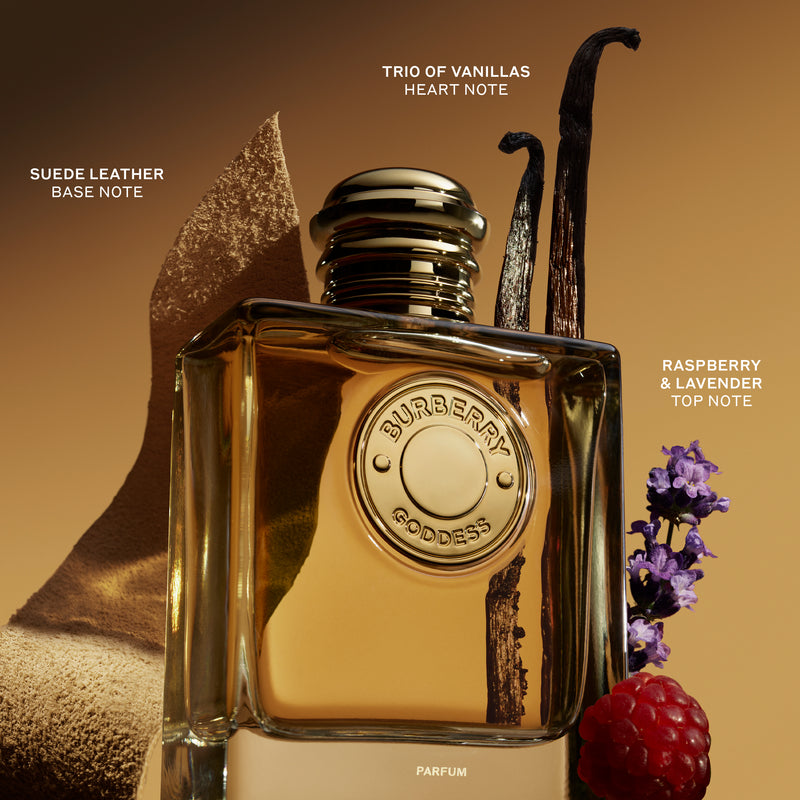 TRIO OF VANILLAS
HEART NOTE

SUEDE LEATHER
BASE NOTE

RASPBERRY
& LAVENDER
TOP NOTE

BURBERRY
GODDESS

PARFUM